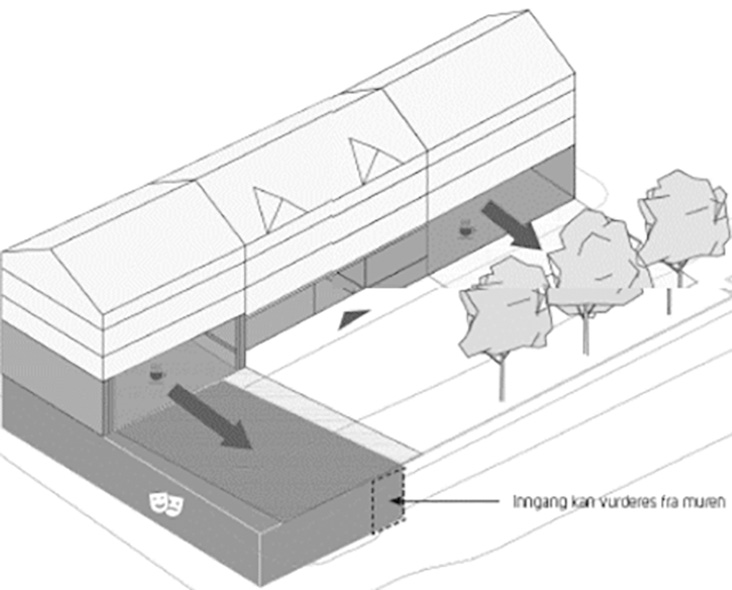 Inngang kan vurderes fra muren